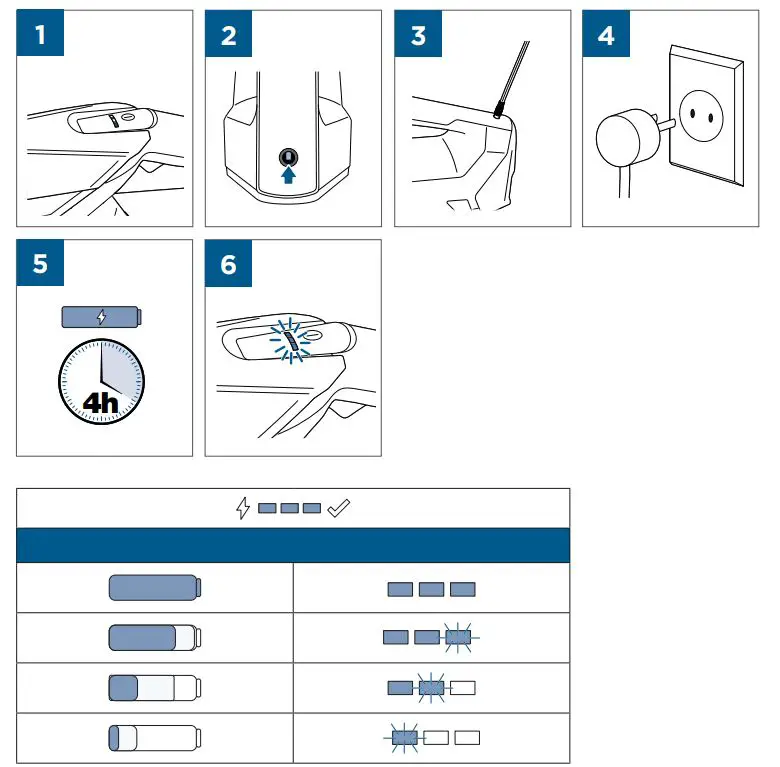 1

2

3

4

5

4h

6