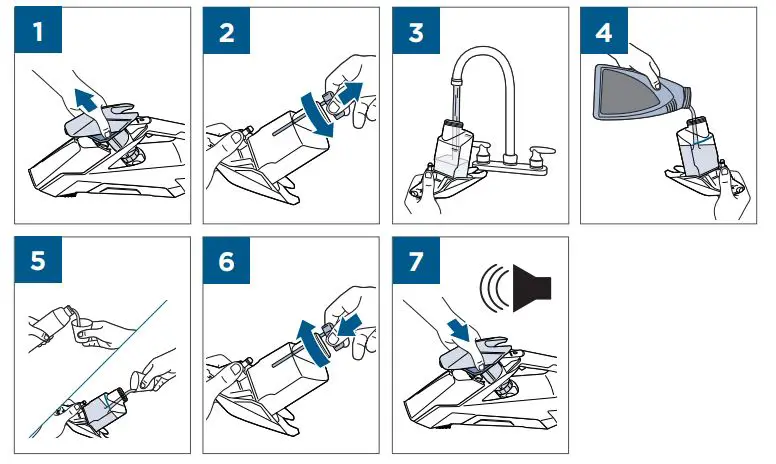 1

2

3

4

5

6

7