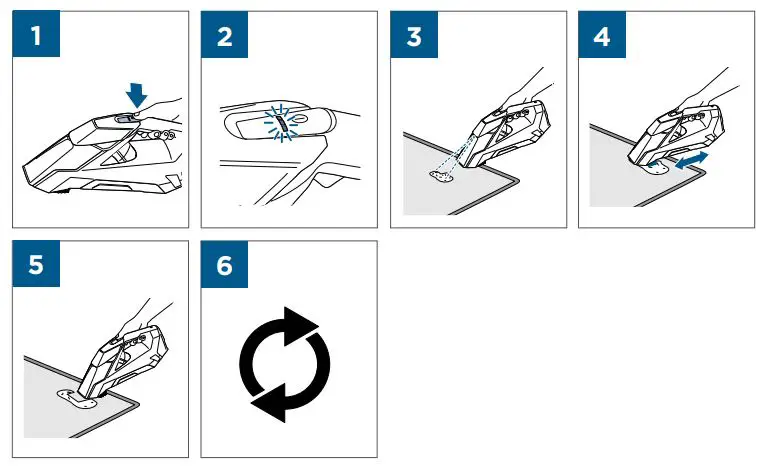 1

2

3

4

5

6