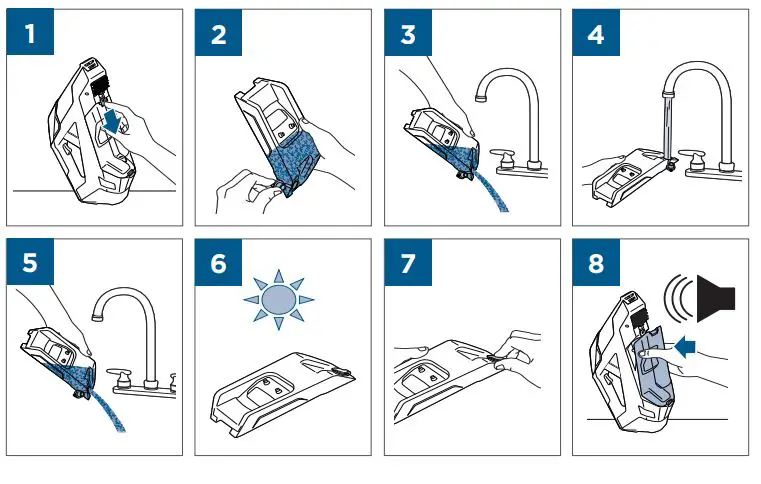 1

2

3

4

5

6

7

8