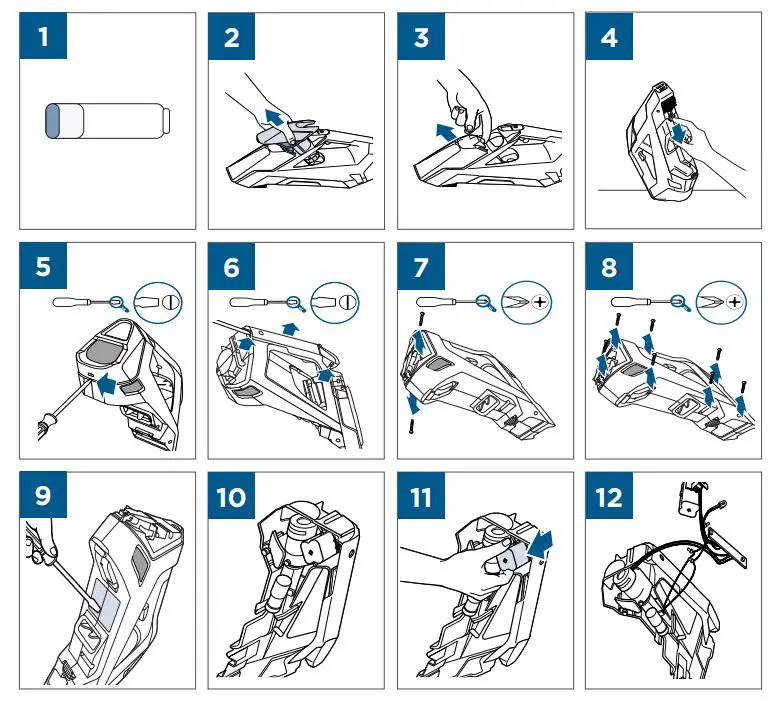 1

2

3

4

5

6

7

8

9

10

11

12