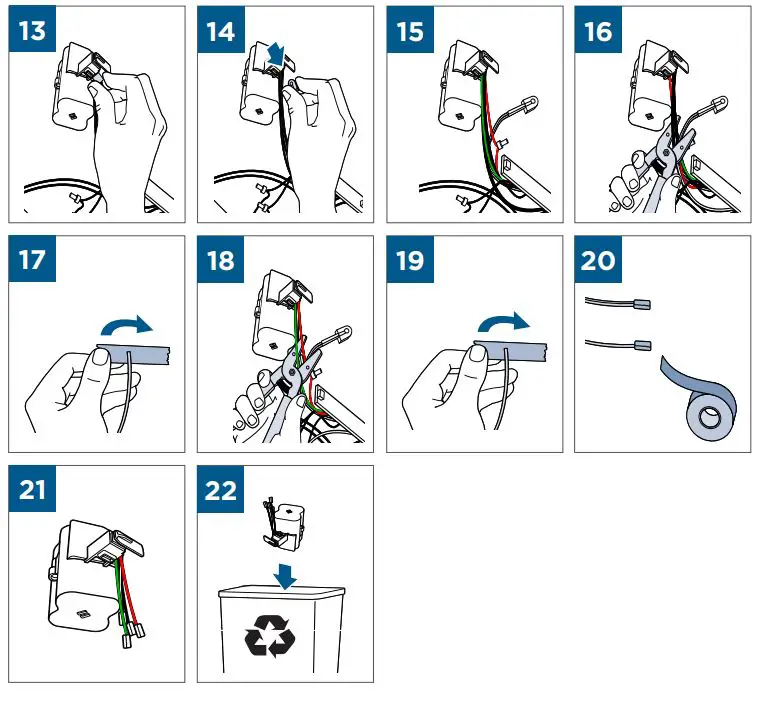 13

14

15

16

17

18

19

20

21

22