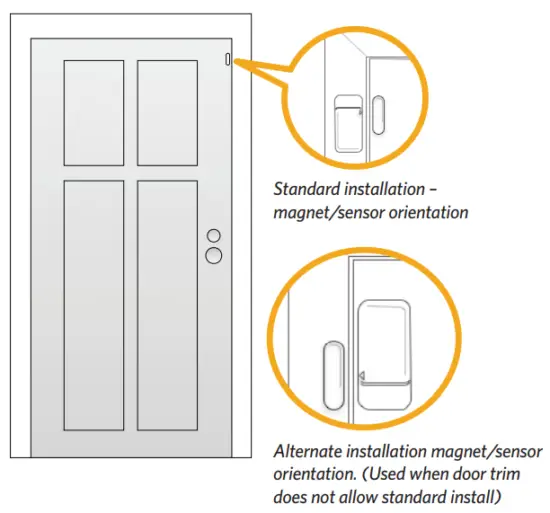 Standard installation – magnet/sensor orientation

Alternate installation magnet/sensor orientation. (Used when door trim does not allow standard install)