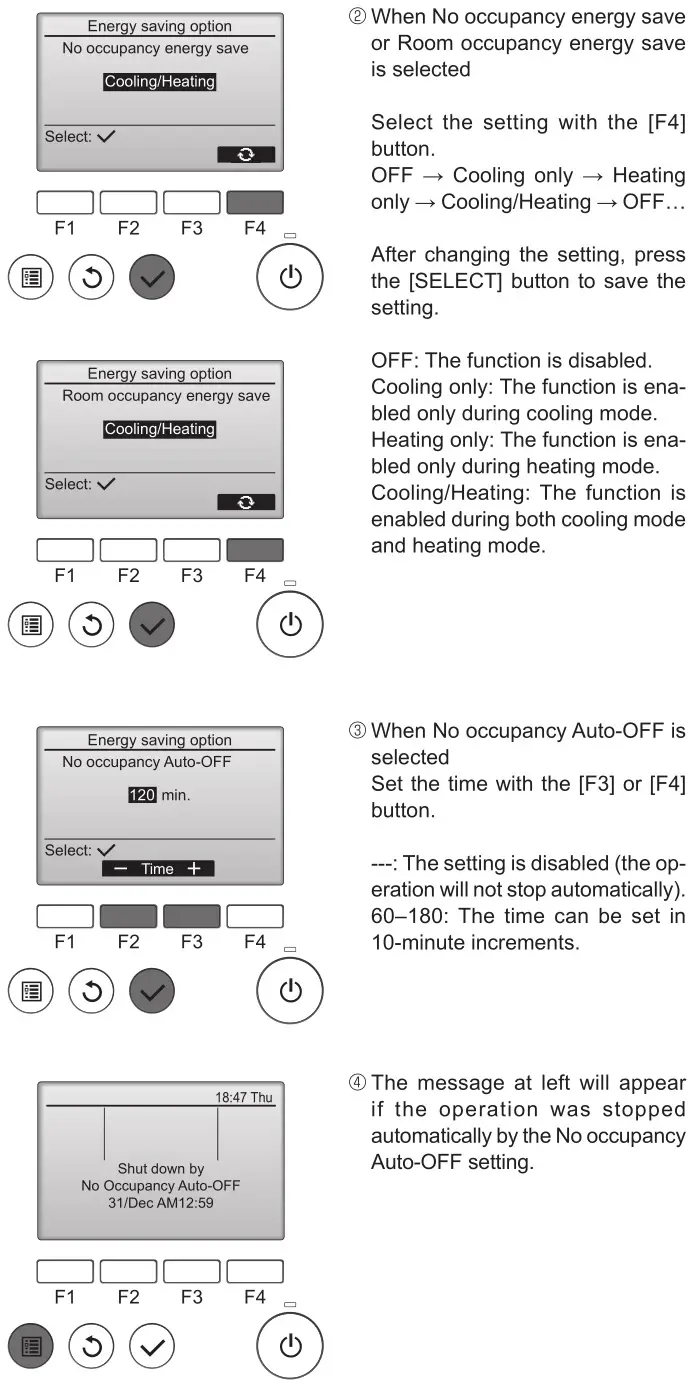 Energy saving option
No occupancy energy save
Cooling/Heating
Select: ✓

F1 F2 F3 F4

② When No occupancy energy save or Room occupancy energy save is selected

Select the setting with the [F4] button.
OFF → Cooling only → Heating only → Cooling/Heating → OFF…

After changing the setting, press the [SELECT] button to save the setting.

OFF: The function is disabled.
Cooling only: The function is enabled only during cooling mode.
Heating only: The function is enabled only during heating mode.
Cooling/Heating: The function is enabled during both cooling mode and heating mode.

Energy saving option
Room occupancy energy save
Cooling/Heating
Select: ✓

F1 F2 F3 F4

Energy saving option
No occupancy Auto-OFF
120 min.
Select: ✓
− Time +

F1 F2 F3 F4

③ When No occupancy Auto-OFF is selected
Set the time with the [F3] or [F4] button.

---: The setting is disabled (the operation will not stop automatically).
60–180: The time can be set in 10-minute increments.

18:47 Thu
Shut down by
No Occupancy Auto-OFF
31/Dec AM12:59

F1 F2 F3 F4

④ The message at left will appear if the operation was stopped automatically by the No occupancy Auto-OFF setting.