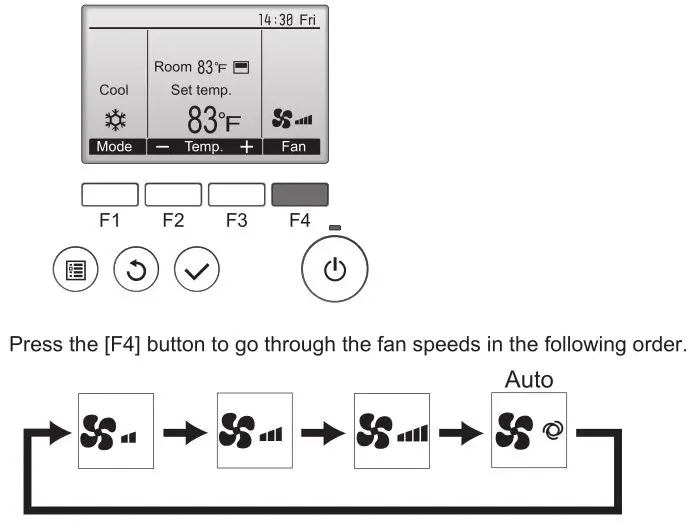 14:30 Fri

Room 83°F

Cool

Set temp.

83°F

Mode

− Temp. +

Fan

F1 F2 F3 F4

Press the [F4] button to go through the fan speeds in the following order.

Auto