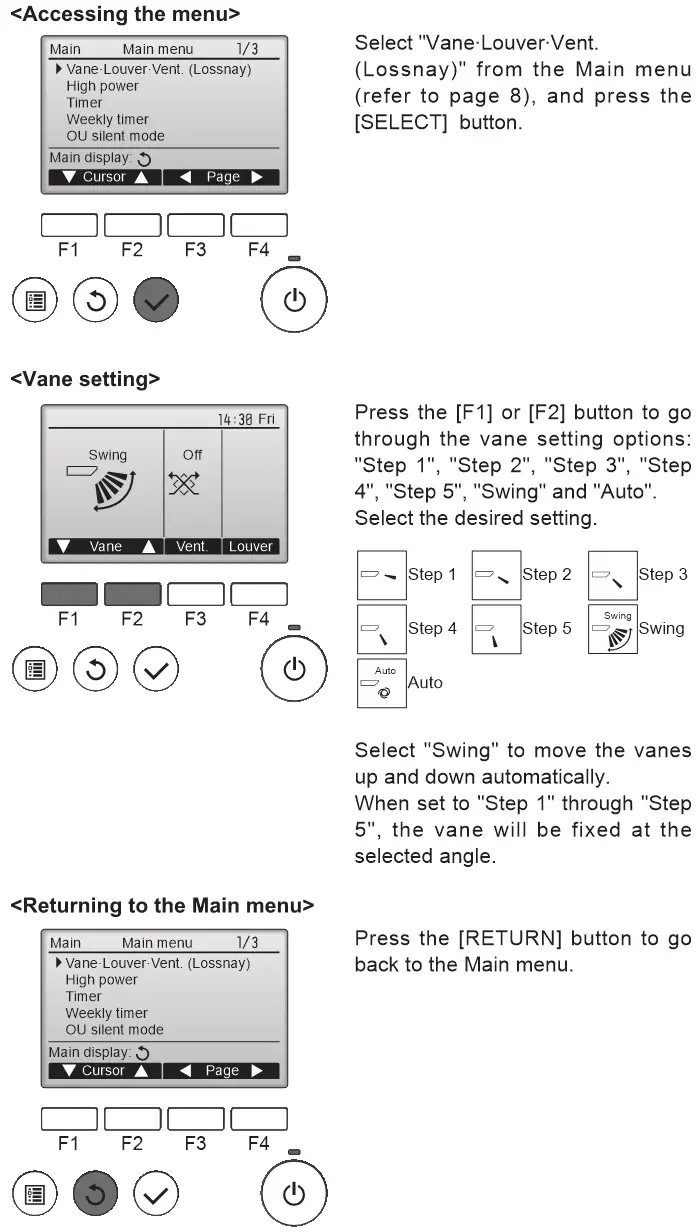 <Accessing the menu>

Main Main menu 1/3
▶ Vane·Louver·Vent. (Lossnay)
High power
Timer
Weekly timer
OU silent mode
Main display:
▼ Cursor ▲ ◀ Page ▶

F1 F2 F3 F4

Select "Vane·Louver·Vent. (Lossnay)" from the Main menu (refer to page 8), and press the [SELECT] button.

<Vane setting>

14:30 Fri
Swing
Off
▼ Vane ▲ Vent. Louver

F1 F2 F3 F4

Press the [F1] or [F2] button to go through the vane setting options: "Step 1", "Step 2", "Step 3", "Step 4", "Step 5", "Swing" and "Auto".
Select the desired setting.

Step 1 Step 2 Step 3
Step 4 Step 5 Swing Swing
Auto Auto

Select "Swing" to move the vanes up and down automatically.
When set to "Step 1" through "Step 5", the vane will be fixed at the selected angle.

<Returning to the Main menu>

Main Main menu 1/3
▶ Vane·Louver·Vent. (Lossnay)
High power
Timer
Weekly timer
OU silent mode
Main display:
▼ Cursor ▲ ◀ Page ▶

F1 F2 F3 F4

Press the [RETURN] button to go back to the Main menu.