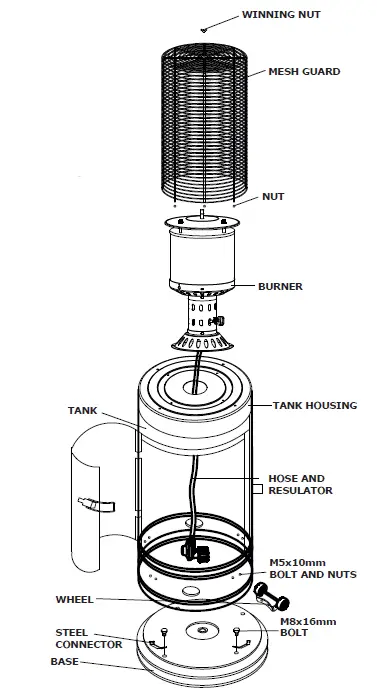 WINNING NUT

MESH GUARD

NUT

BURNER

TANK

TANK HOUSING

HOSE AND RESULATOR

M5x10mm BOLT AND NUTS

WHEEL

M8x16mm BOLT

STEEL CONNECTOR

BASE