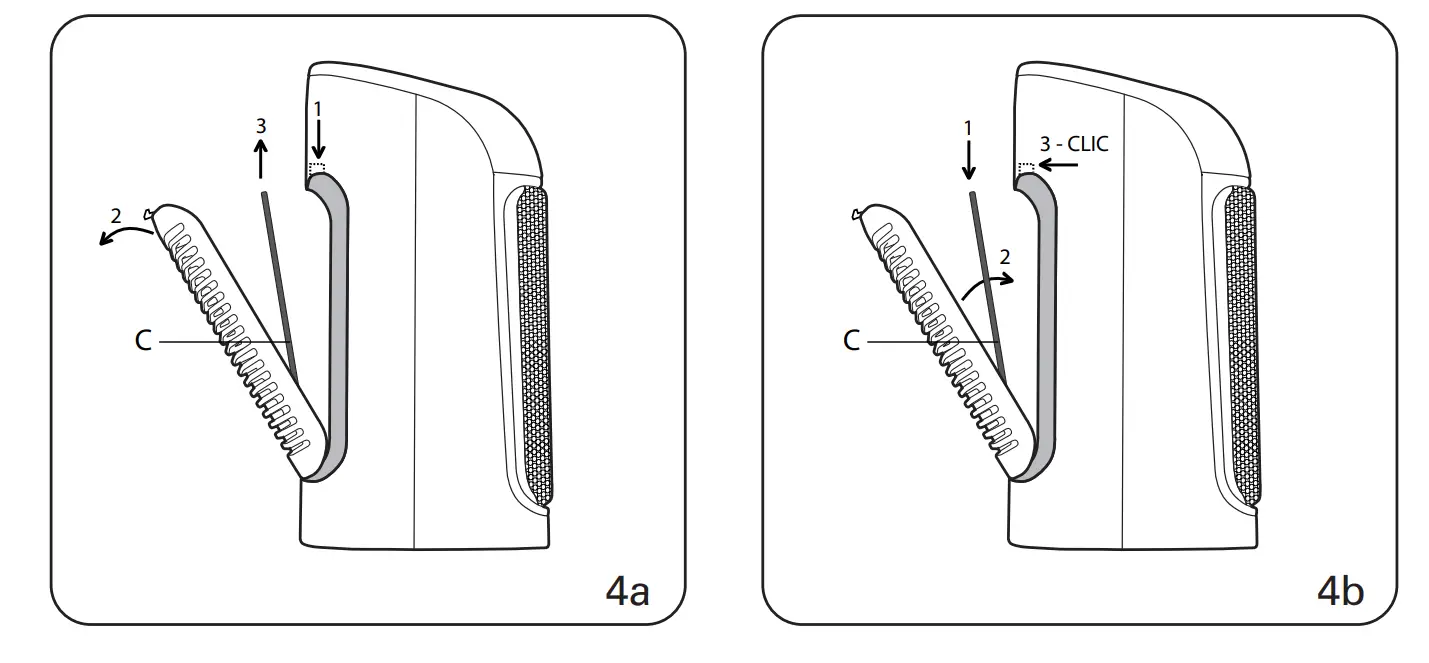 3
1
2
C
4a

1
3 - CLIC
2
C
4b