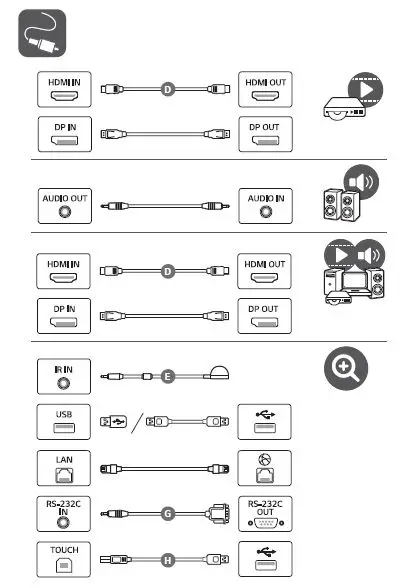 HDMI IN
D
HDMI OUT
DP IN
DP OUT

AUDIO OUT
AUDIO IN

HDMI IN
D
HDMI OUT
DP IN
DP OUT

IR IN
E
USB
LAN
RS-232C IN
G
RS-232C OUT
TOUCH
H