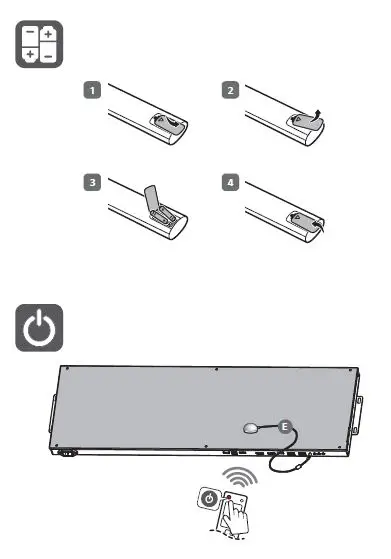 1

2

3

4

E