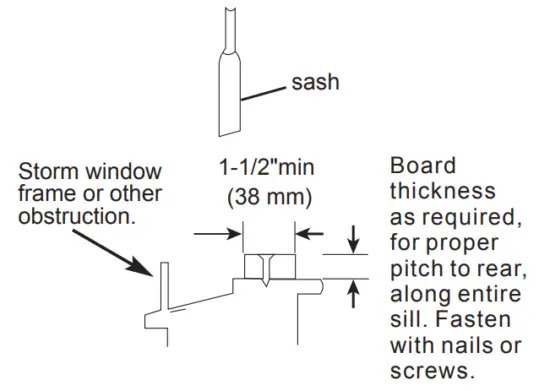 sash

Storm window frame or other obstruction.

1-1/2"min (38 mm)

Board thickness as required, for proper pitch to rear, along entire sill. Fasten with nails or screws.