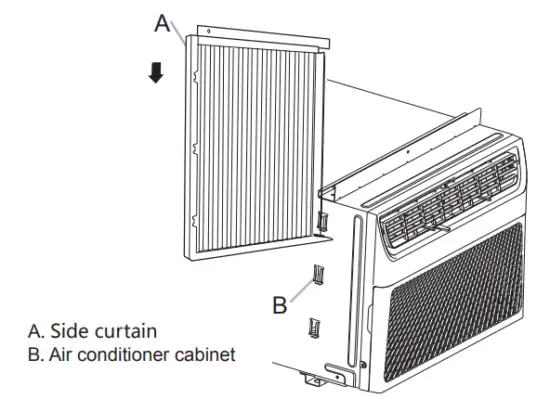 A

B

A. Side curtain
B. Air conditioner cabinet