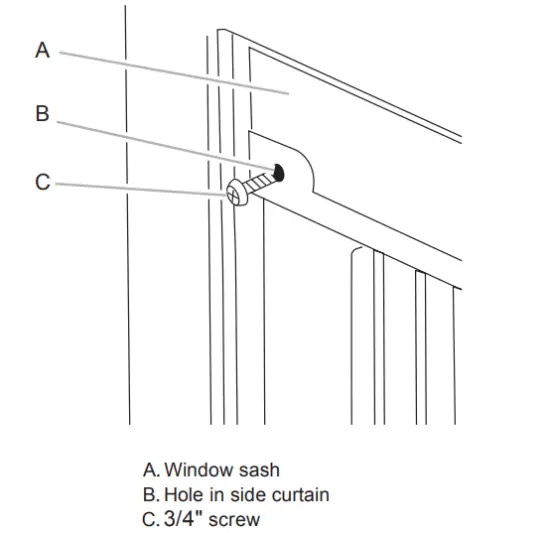 A
B
C

A. Window sash
B. Hole in side curtain
C. 3/4" screw