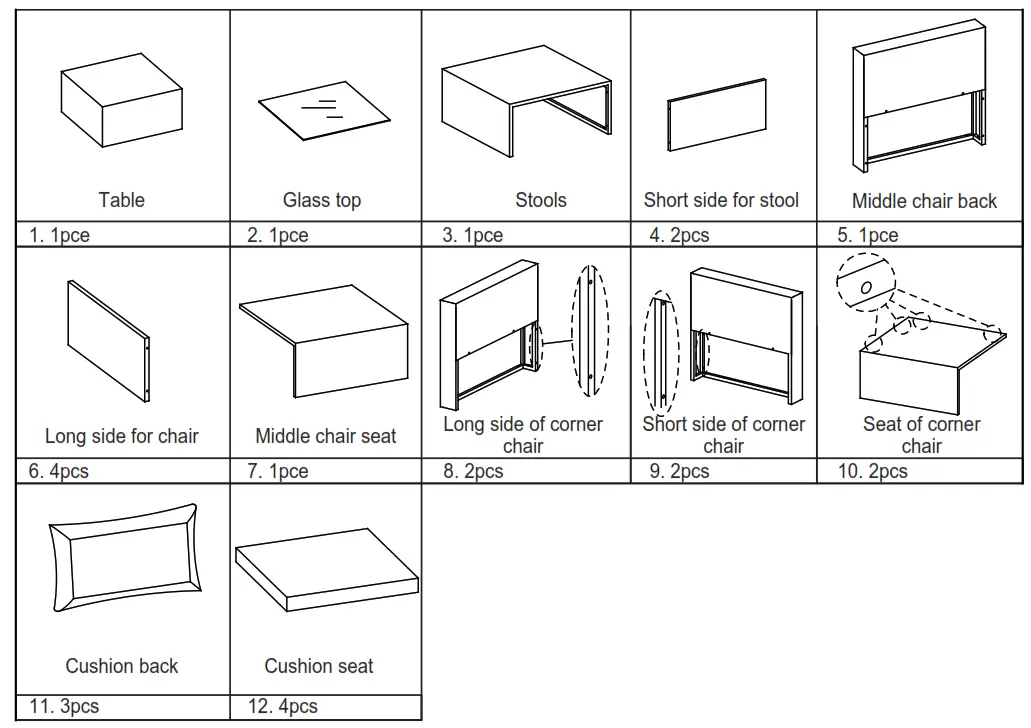 | Table | Glass top | Stools | Short side for stool | Middle chair back |
|---|---|---|---|---|
| 1. 1pce | 2. 1pce | 3. 1pce | 4. 2pcs | 5. 1pce |
| Long side for chair | Middle chair seat | Long side of corner chair | Short side of corner chair | Seat of corner chair |
| 6. 4pcs | 7. 1pce | 8. 2pcs | 9. 2pcs | 10. 2pcs |
| Cushion back | Cushion seat | | | |
| 11. 3pcs | 12. 4pcs | | | |