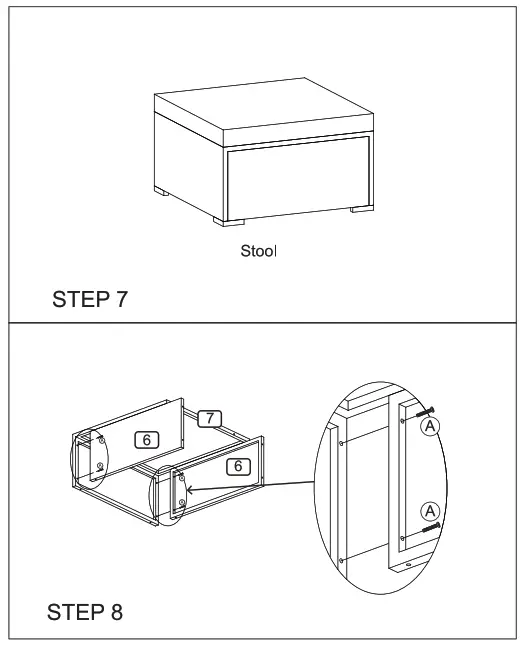 Stool

STEP 7

7

6

6

A

A

STEP 8