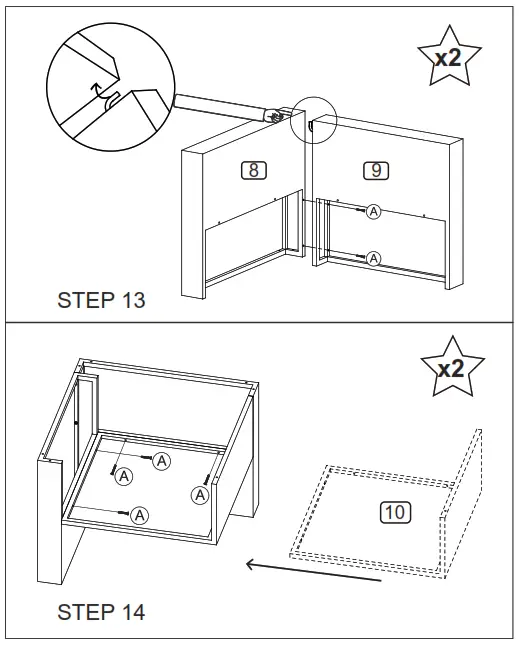 x2

8

9

A

A

STEP 13

x2

A

A

A

A

10

STEP 14