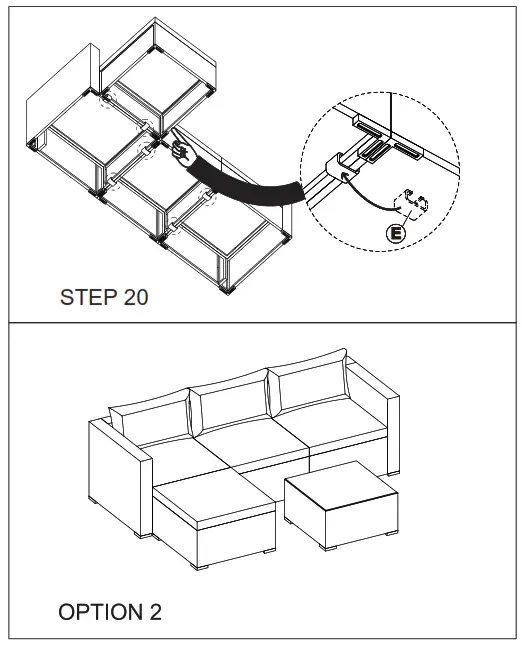 E

STEP 20

OPTION 2