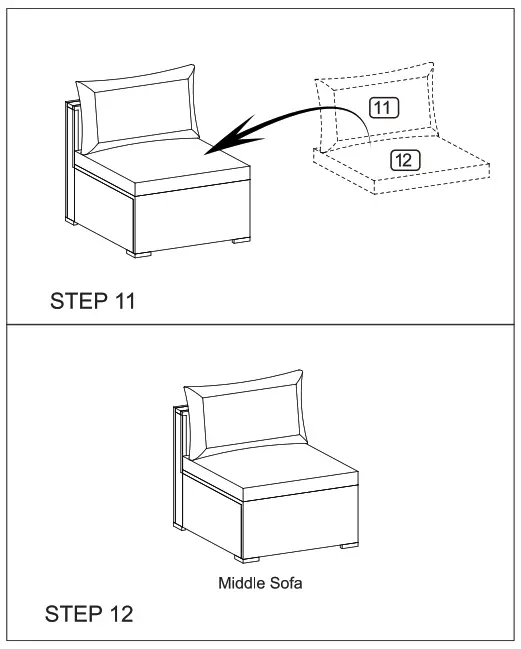 11

12

STEP 11

Middle Sofa

STEP 12