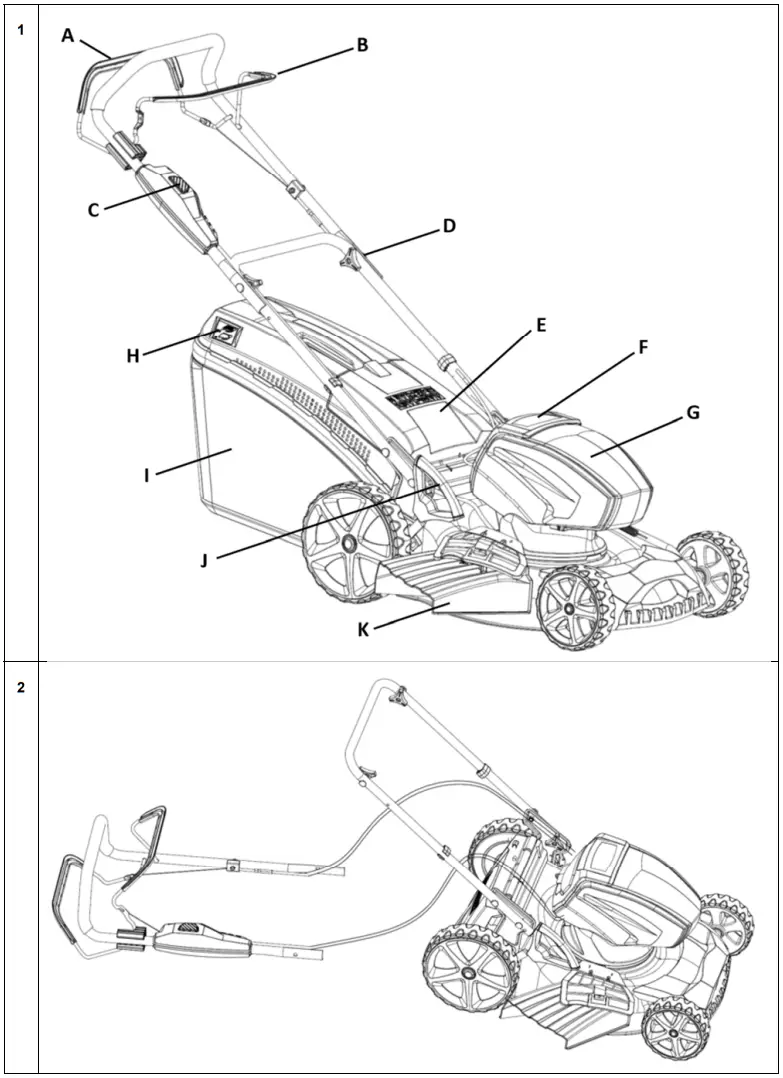 1

A
B
C
D
E
F
G
H
I
J
K

2