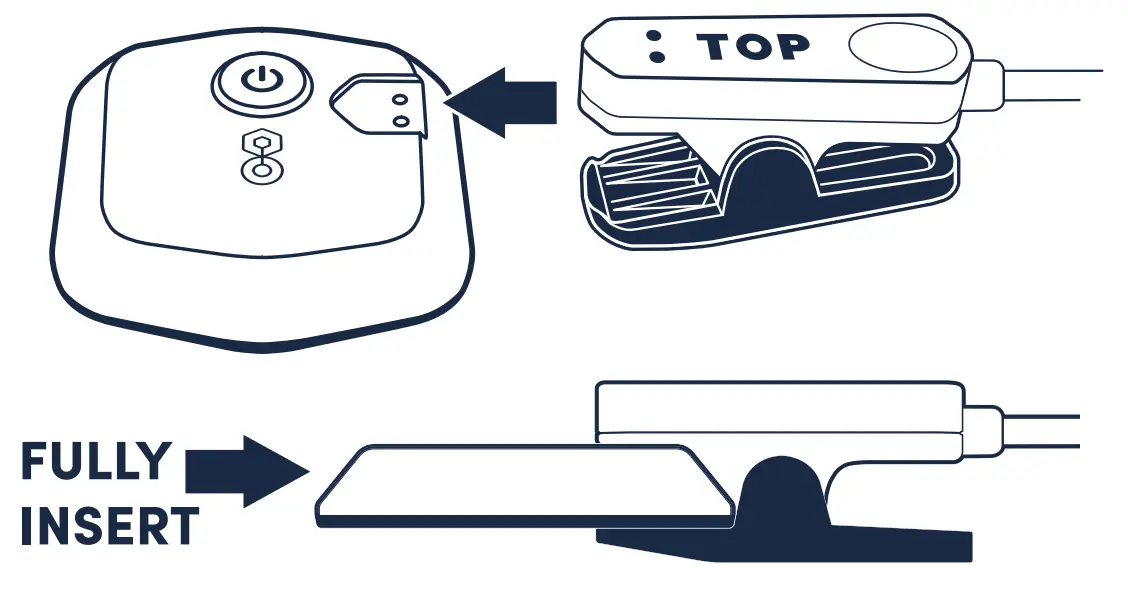 TOP

FULLY INSERT