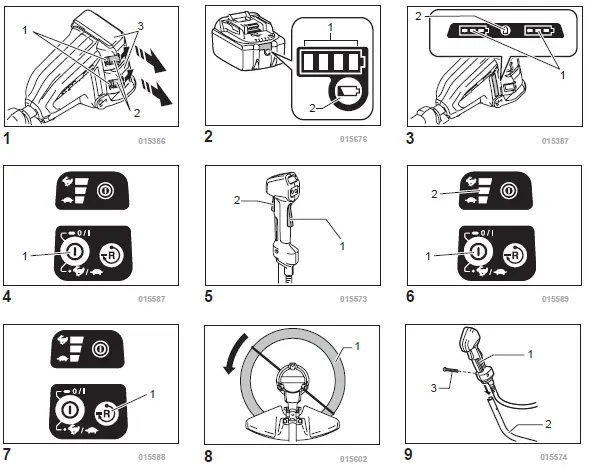 1
3
2
1
015386

1
2
2
015676

2
1
3
015387

0/I
1
R
4
015587

2
1
5
015573

2
0/I
1
R
6
015589

0/I
R
1
7
015588

1
8
015602

1
3
2
9
015574