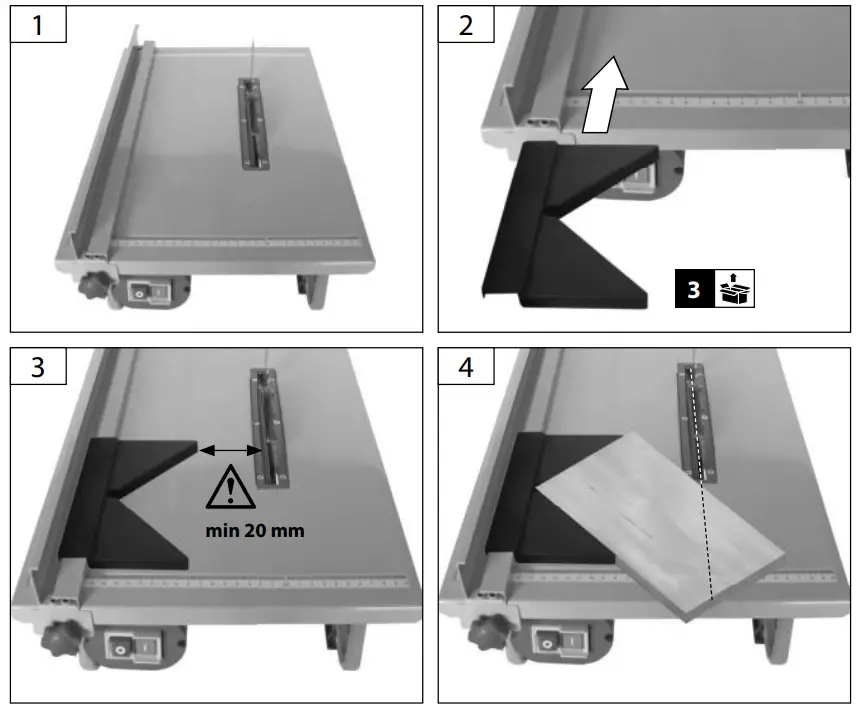 1

2

3

3

min 20 mm

4