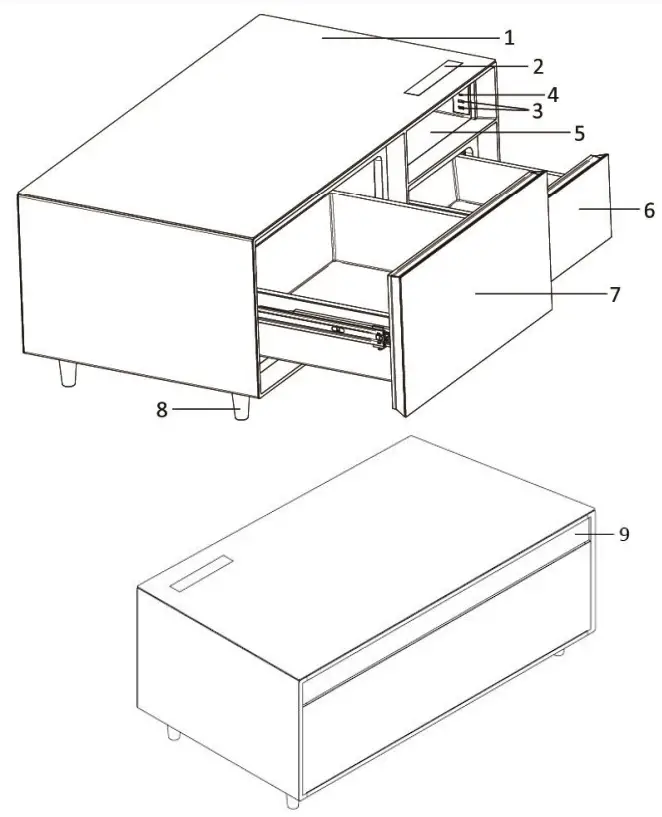 1
2
4
3
5
6
7
8
9