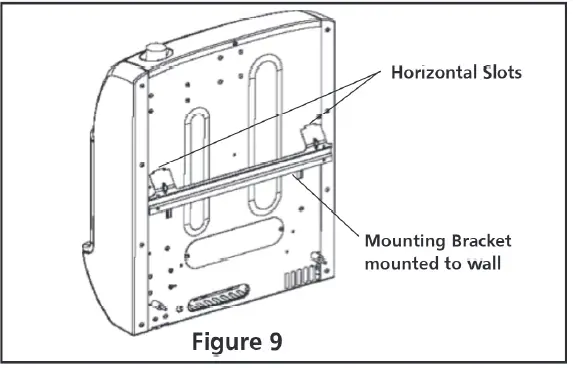 Horizontal Slots

Mounting Bracket mounted to wall

Figure 9