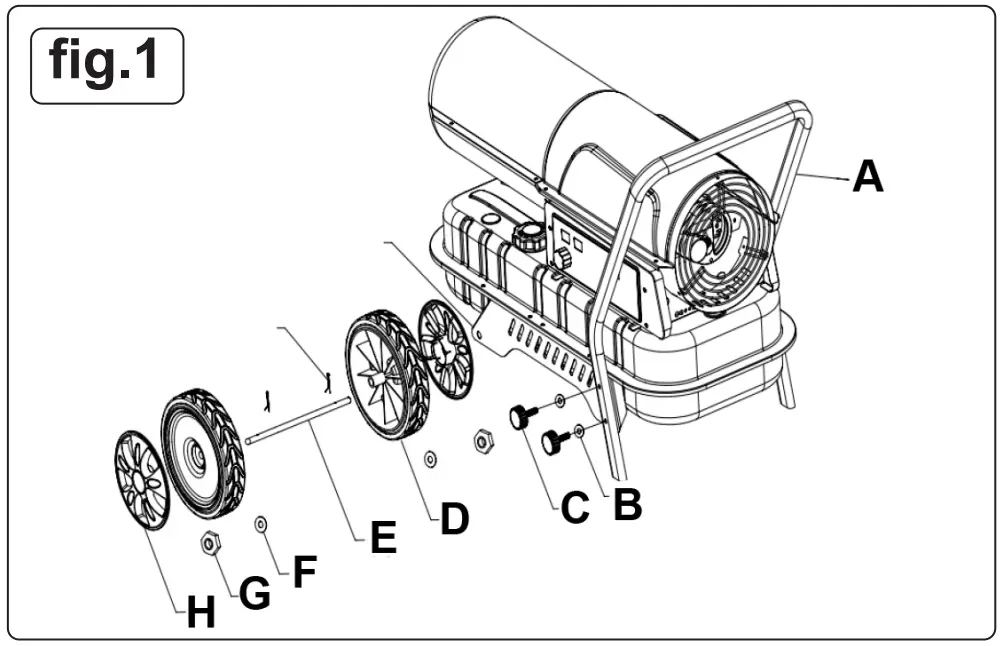 fig.1

A

B

C

D

E

F

G

H