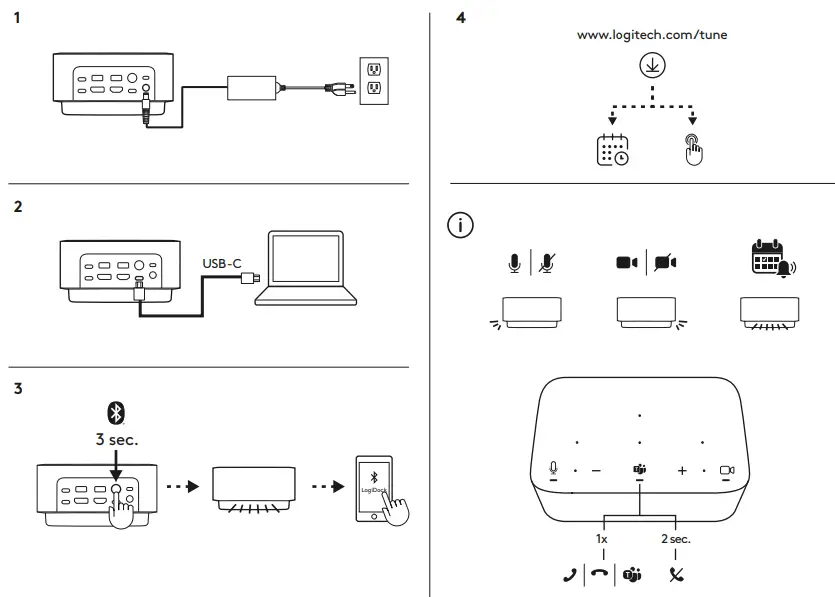 1

2

USB-C

3

3 sec.

LogiDock

4

www.logitech.com/tune

i

1x

2 sec.