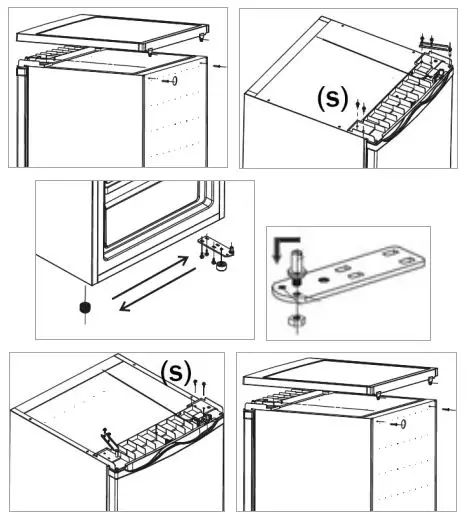 (s)

(s)