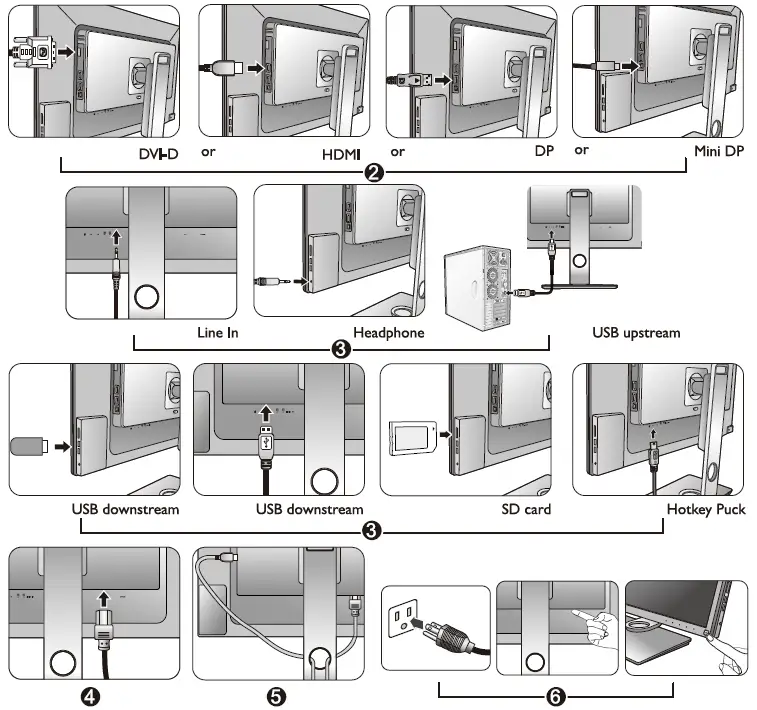 DVI-D or HDMI or DP or Mini DP

2

Line In Headphone USB upstream

3

USB downstream USB downstream SD card Hotkey Puck

3

4 5 6