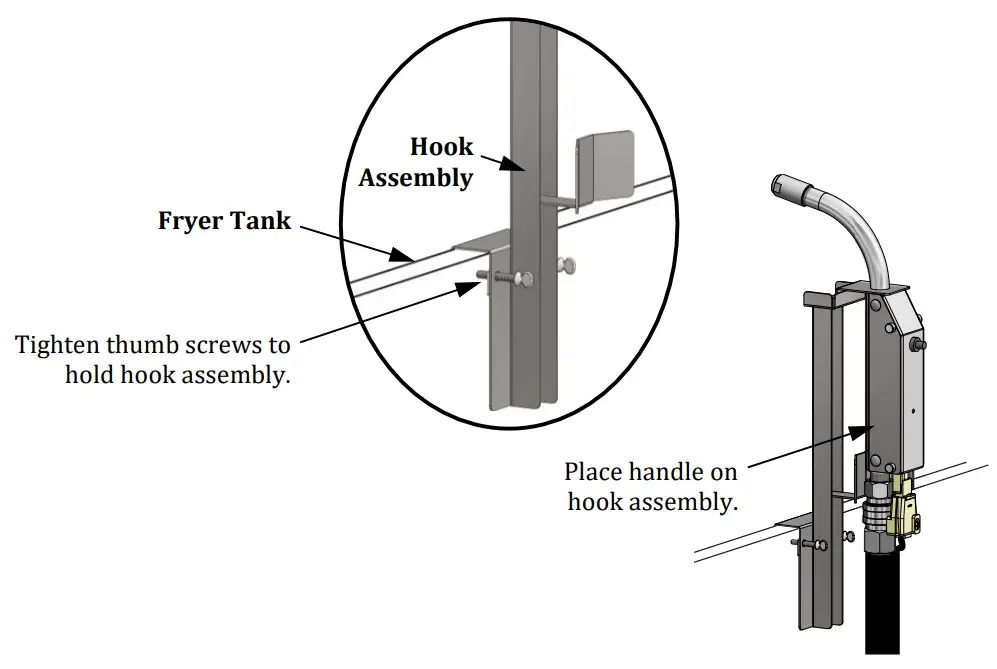 Hook Assembly

Fryer Tank

Tighten thumb screws to hold hook assembly.

Place handle on hook assembly.