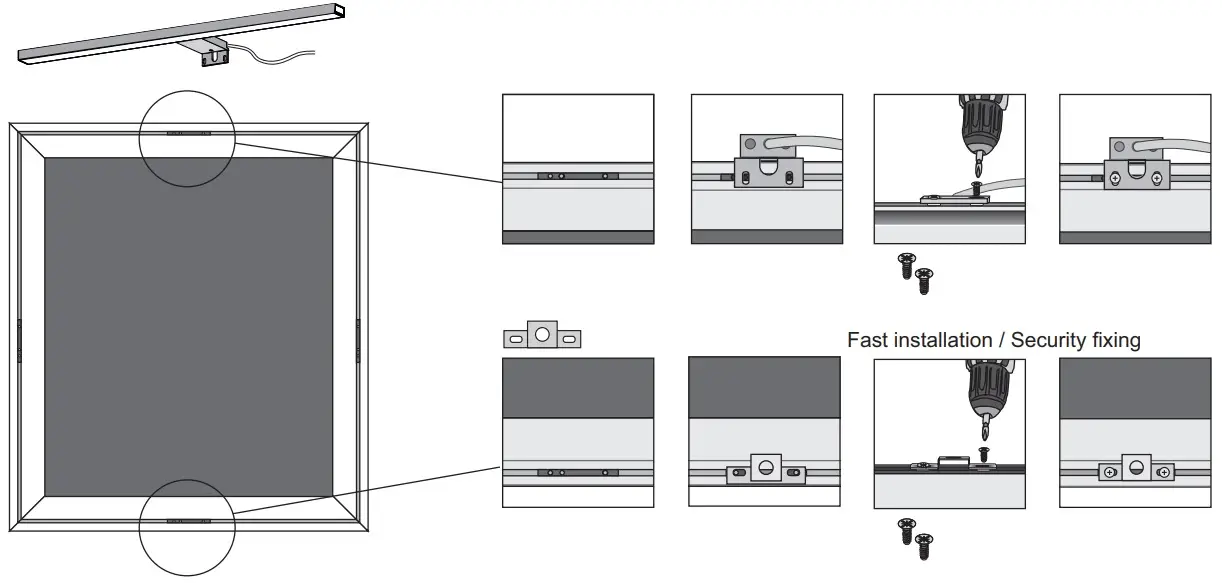 Fast installation / Security fixing