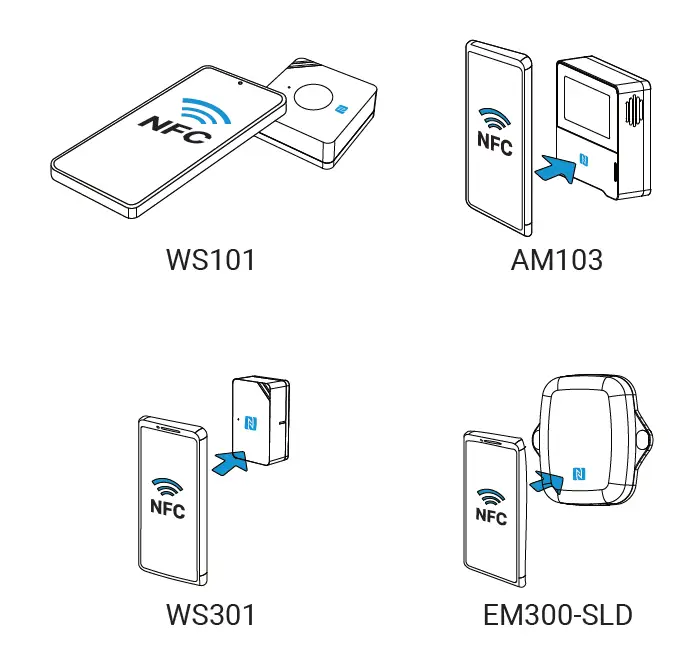 NFC

WS101

NFC

AM103

NFC

WS301

NFC

EM300-SLD