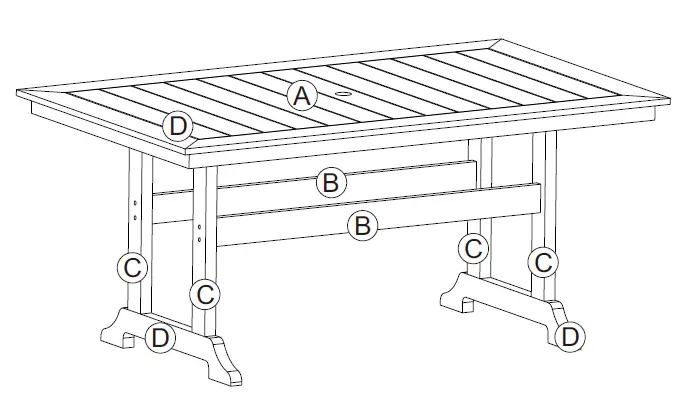 A
D
B
B
C
C
C
C
D
D