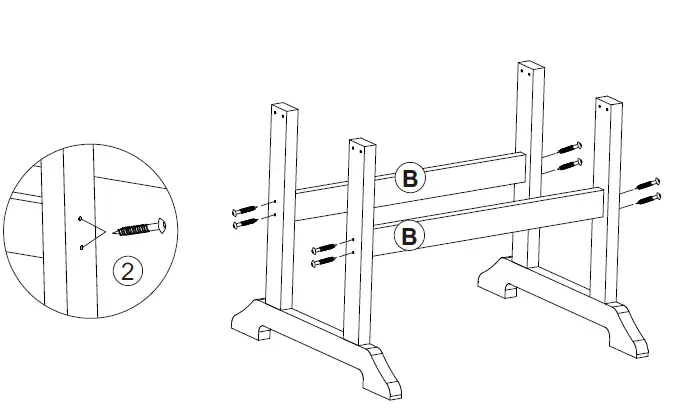 2

B

B