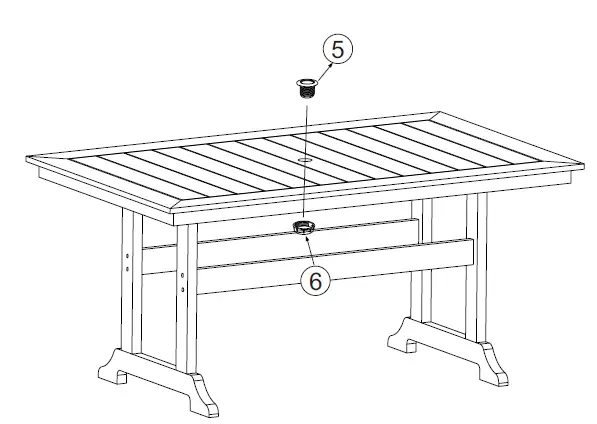 5

6