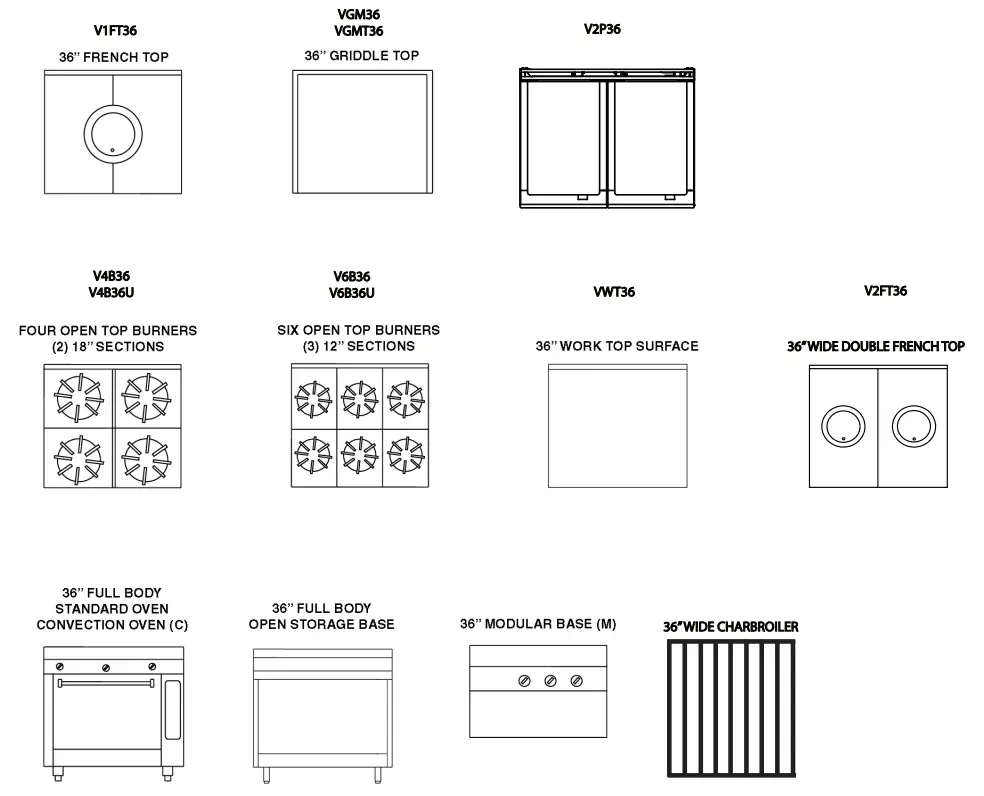 V1FT36

36" FRENCH TOP

VGM36
VGMT36

36" GRIDDLE TOP

V2P36

V4B36
V4B36U

FOUR OPEN TOP BURNERS
(2) 18" SECTIONS

V6B36
V6B36U

SIX OPEN TOP BURNERS
(3) 12" SECTIONS

VWT36

36" WORK TOP SURFACE

V2FT36

36"WIDE DOUBLE FRENCH TOP

36" FULL BODY
STANDARD OVEN
CONVECTION OVEN (C)

36" FULL BODY
OPEN STORAGE BASE

36" MODULAR BASE (M)

36"WIDE CHARBROILER