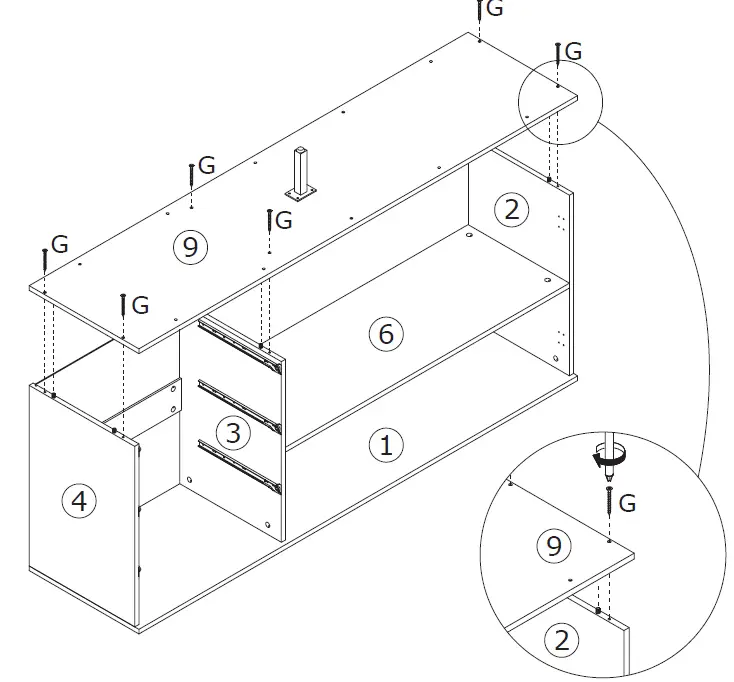 G
G
G
G
G
G
9
2
6
3
1
4
G
9
2