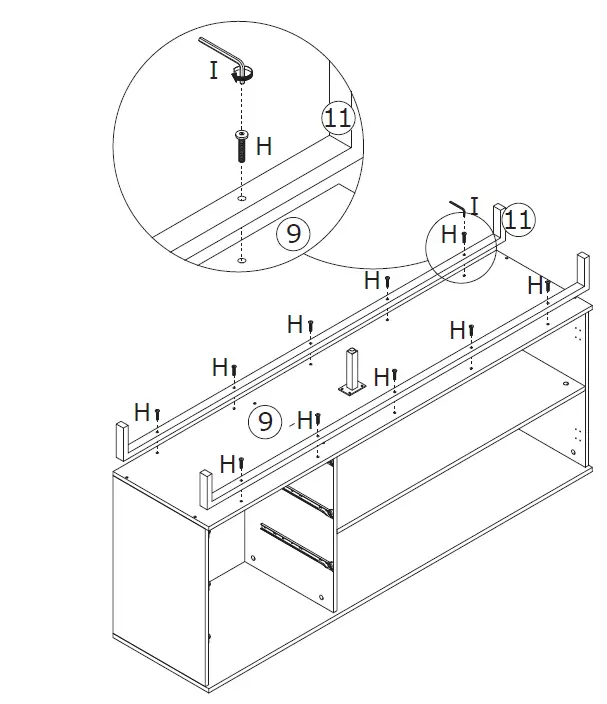 I
11
H
9
I
11
H
H
H
H
H
H
H
H
9
H
H