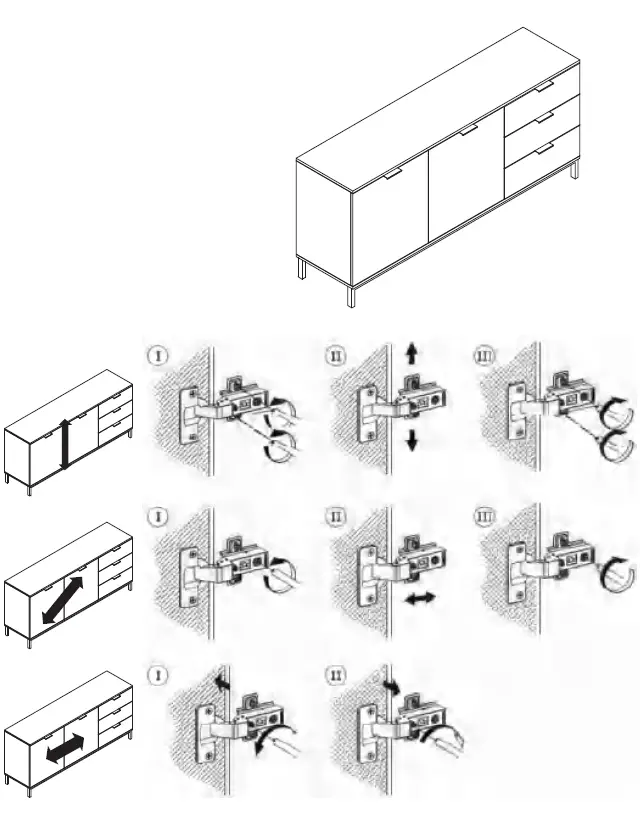 I

II

III

I

II

III

I

II