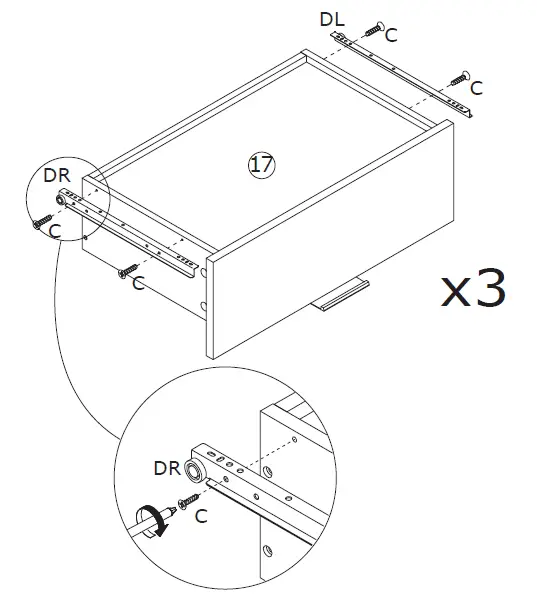 DL
C
C
17
DR
C
C
x3
DR
C