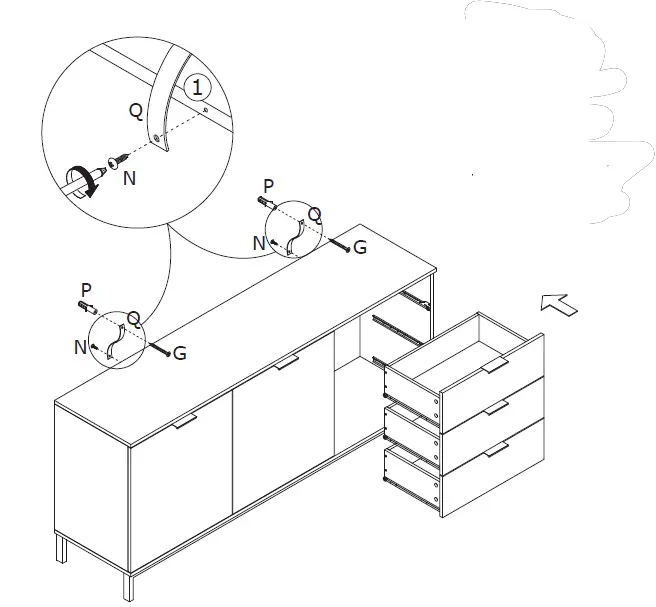 1
Q
N
P
Q
N
G
P
Q
N
G