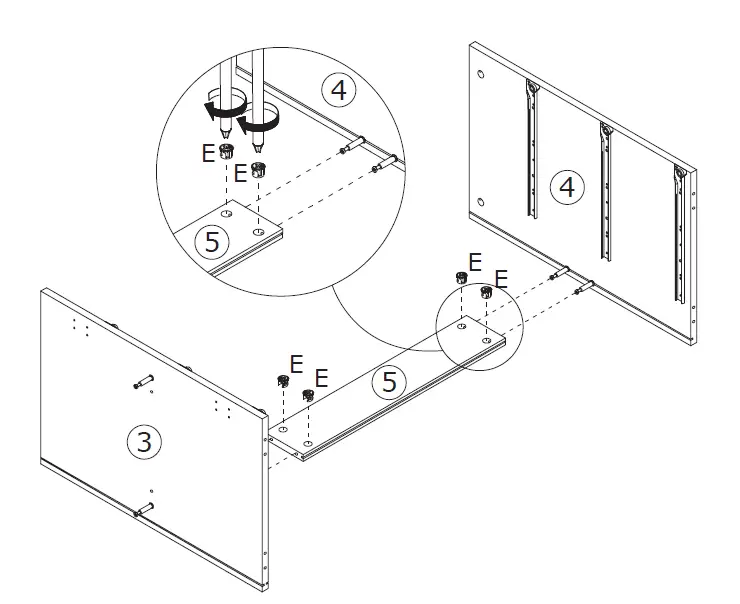 4
E
E
5
4
E
E
E
E
5
3