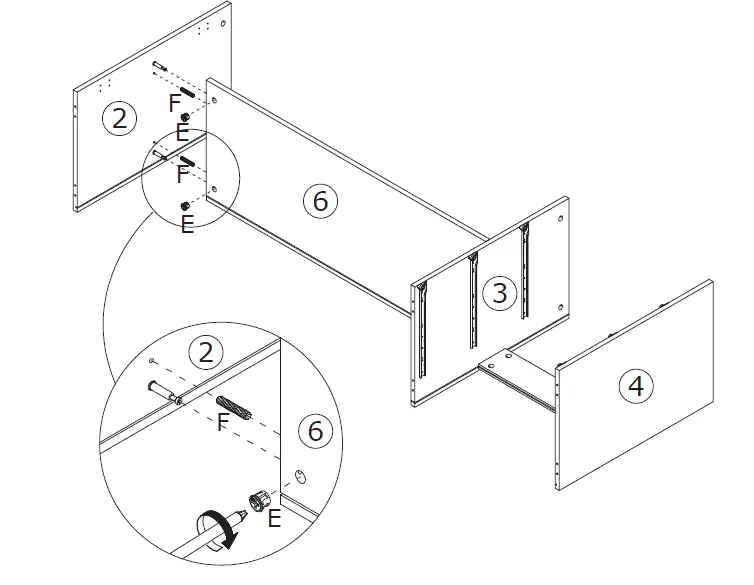 2
F
E
F
E
6
3
4
2
F
6
E