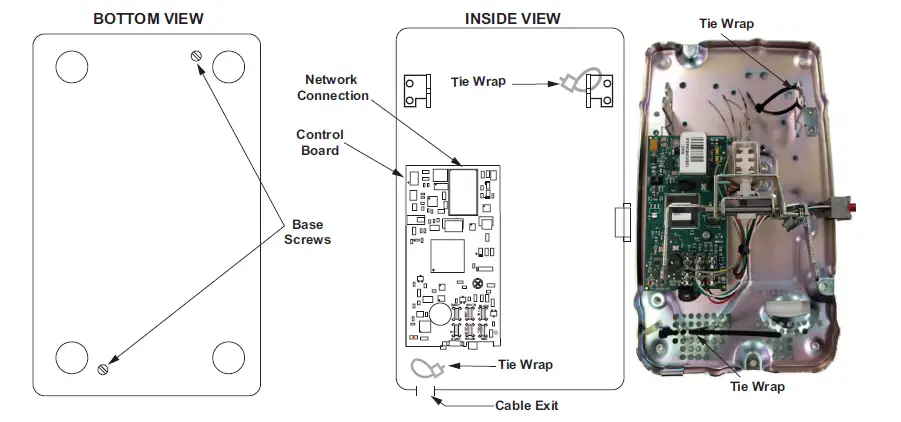 BOTTOM VIEW

Base Screws

INSIDE VIEW

Network Connection

Control Board

Tie Wrap

Tie Wrap

Cable Exit

Tie Wrap

Tie Wrap