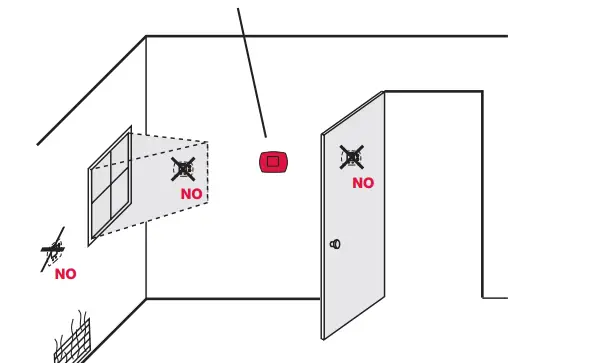 NO

NO

NO