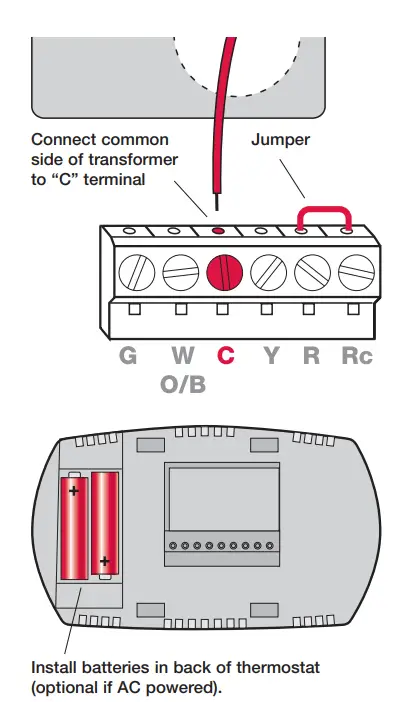 Connect common side of transformer to “C” terminal

Jumper

G W C Y R Rc
O/B

+
+

Install batteries in back of thermostat (optional if AC powered).