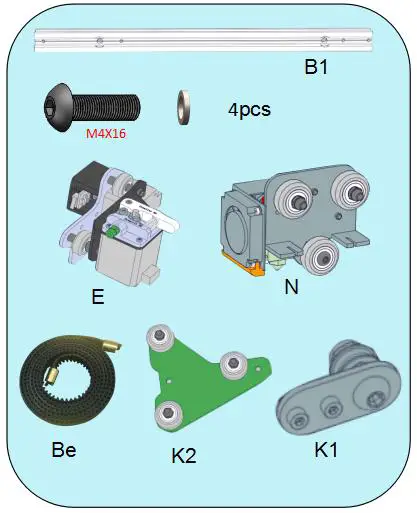 B1

M4X16

4pcs

E

N

Be

K2

K1